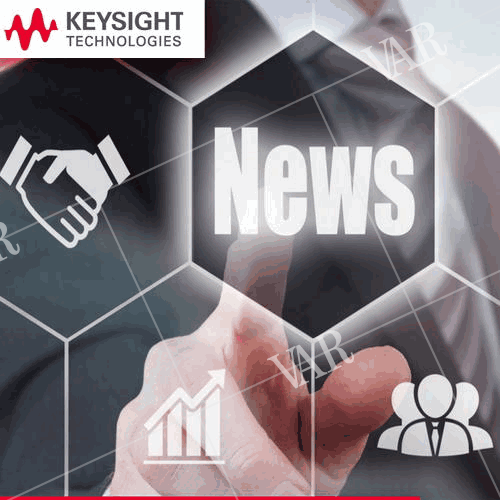 KEYSIGHT
TECHNOLOGIES

VAR

News

VAR

VAR