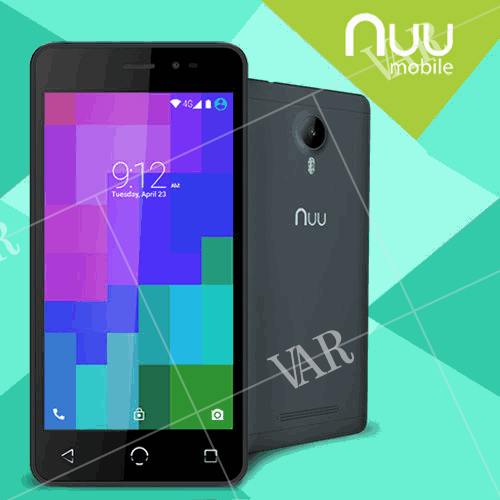 nuu mobile

VAR

4G

9:12 AM
Tuesday, April 23

nuu

VAR

VAR