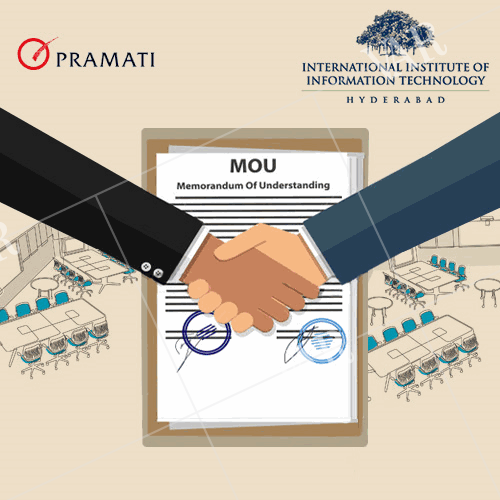 PRAMATI

INTERNATIONAL INSTITUTE OF INFORMATION TECHNOLOGY
HYDERABAD

MOU
Memorandum Of Understanding