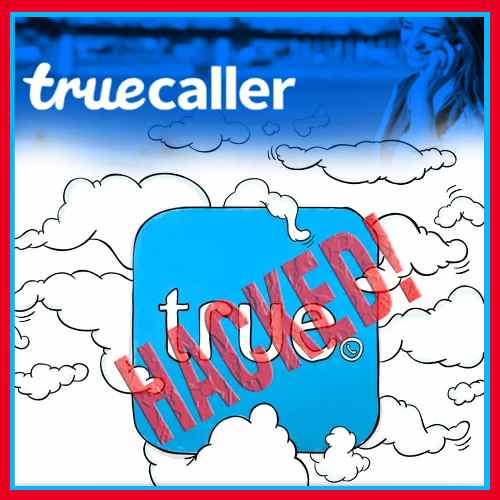 truecaller

true

HACKED!