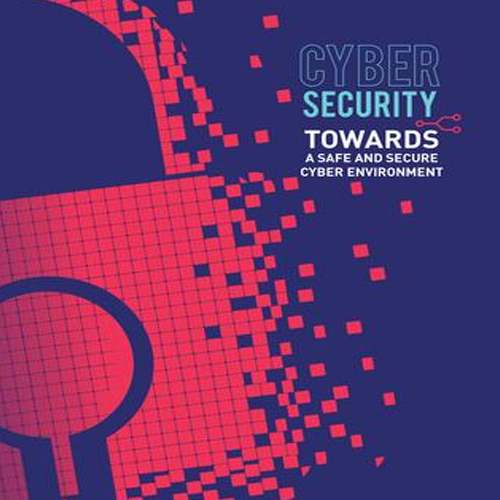 CYBER
SECURITY
TOWARDS
A SAFE AND SECURE
CYBER ENVIRONMENT