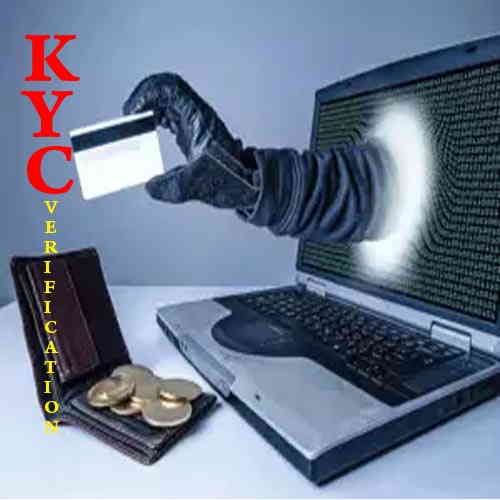 KYC
VERIFICATION