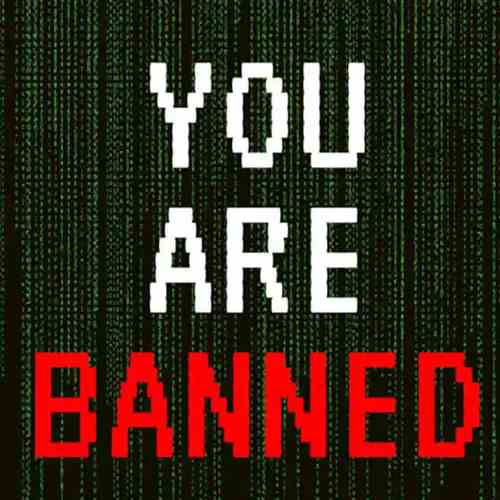 YOU
ARE
BANNED