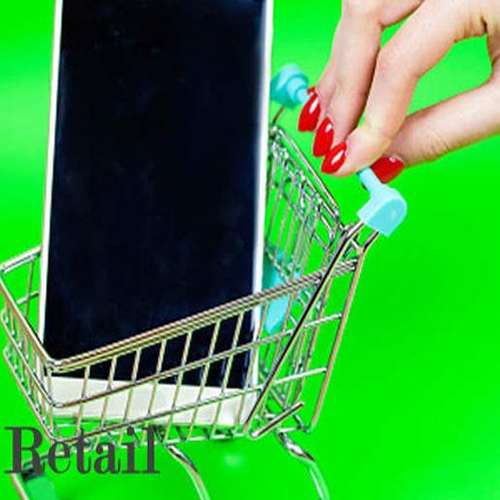 Retail