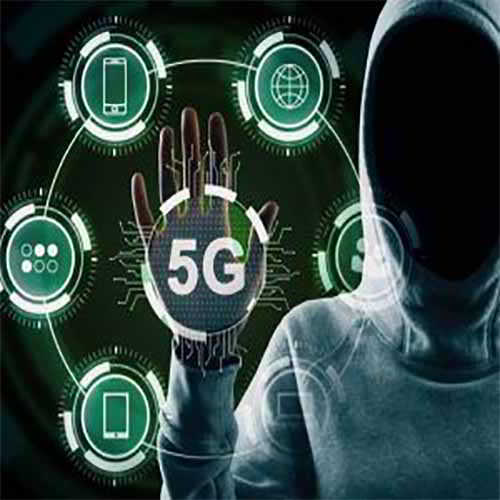 5G