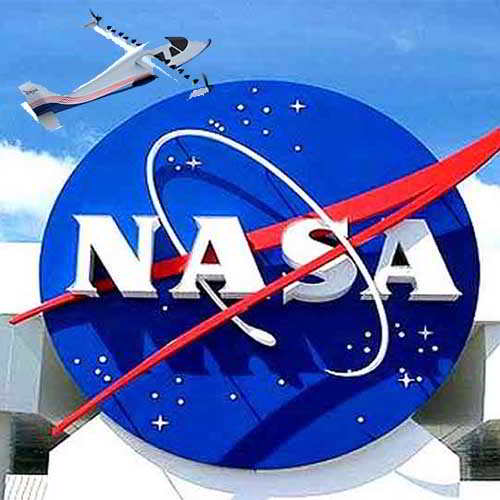 NASA