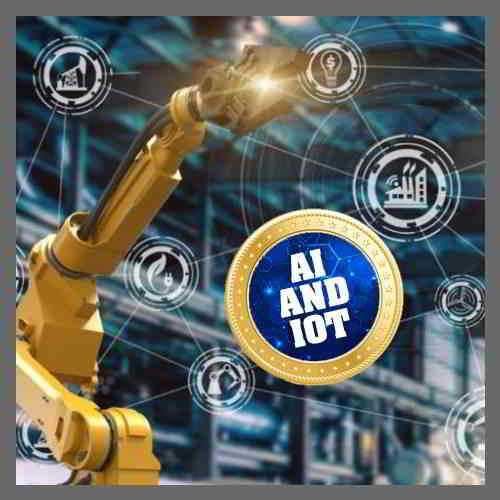 AI AND IOT