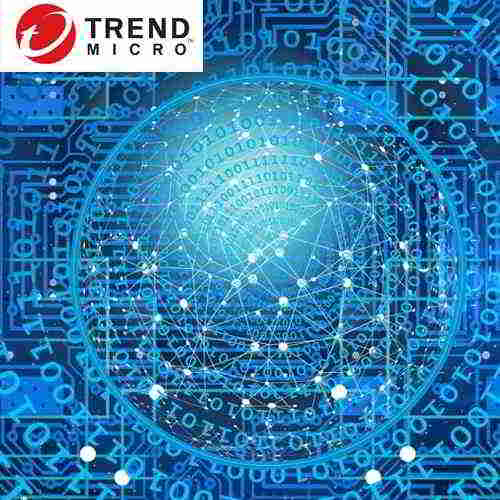 TREND
MICRO