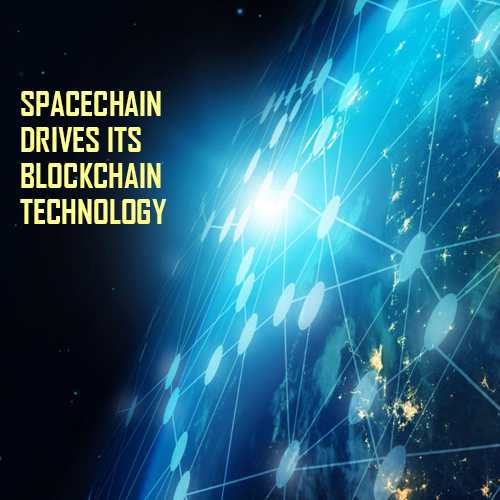 SPACECHAIN DRIVES ITS BLOCKCHAIN TECHNOLOGY