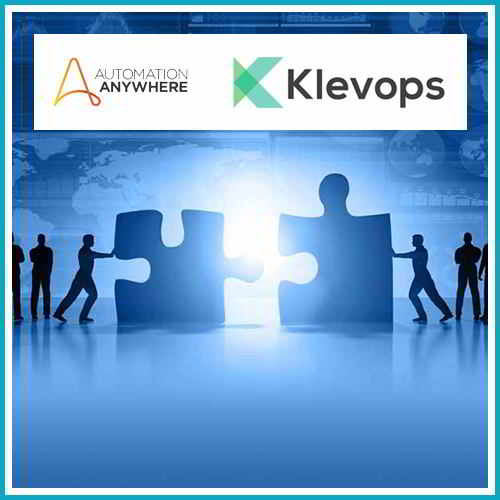 AUTOMATION ANYWHERE

Klevops