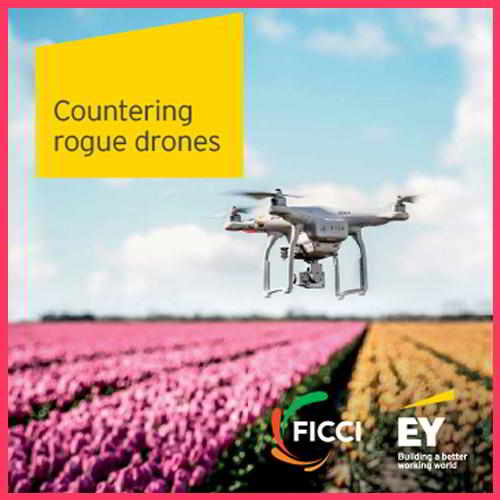 Countering rogue drones

FICCI

EY
Building a better working world