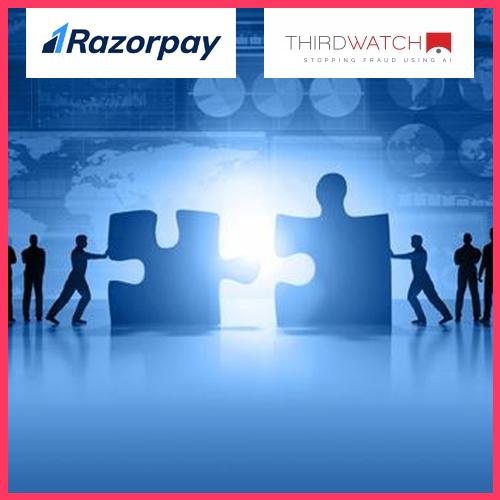 Razorpay

THIRDWATCH
STOPPING FRAUD USING AI