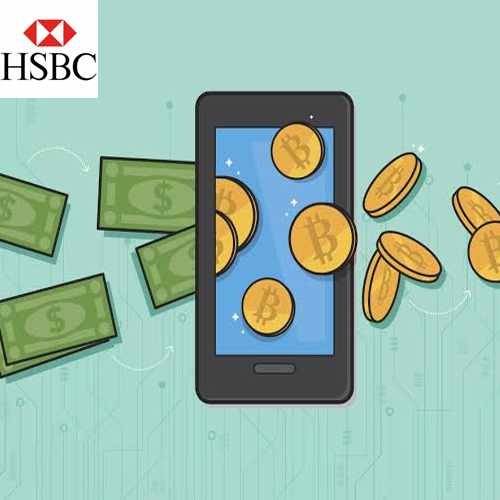 HSBC