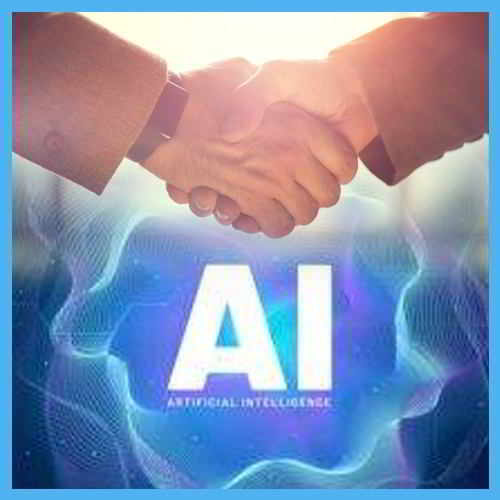 AI
ARTIFICIAL INTELLIGENCE