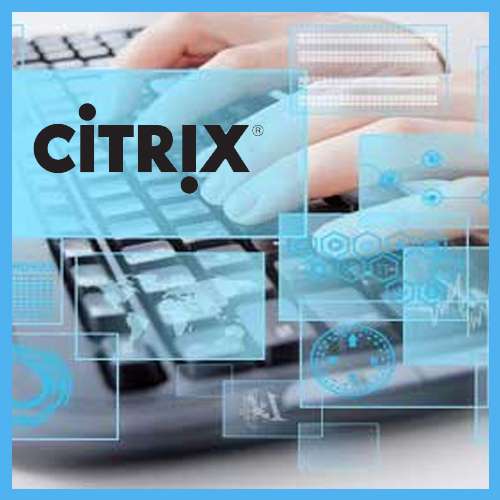 CiTRiX®