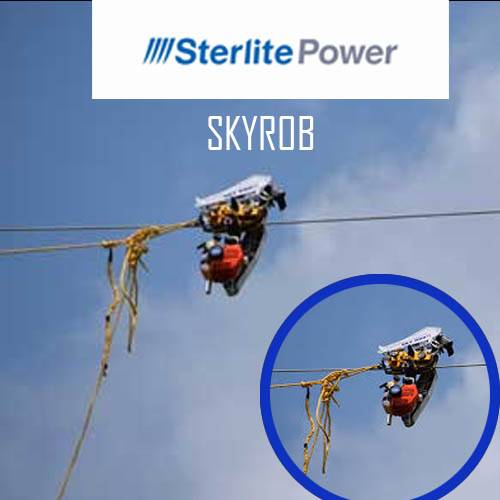 Sterlite Power

SKYROB