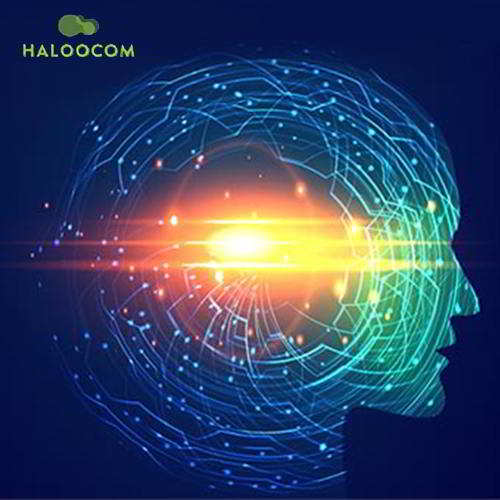 HALOOCOM