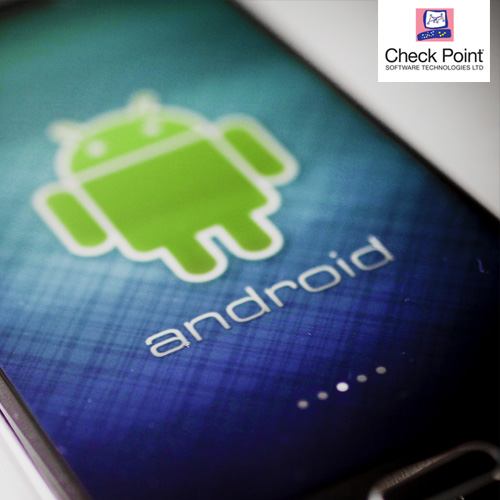 Check Point
SOFTWARE TECHNOLOGIES LTD

android