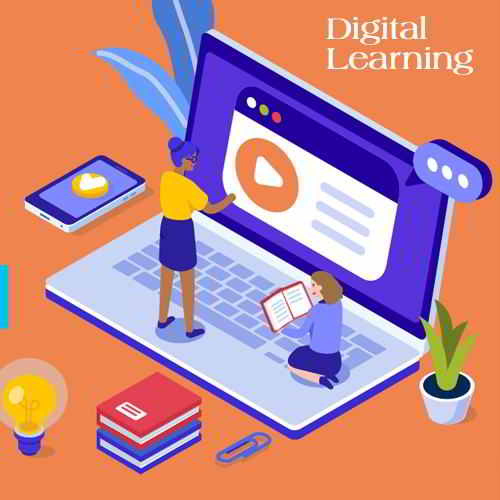 Digital
Learning