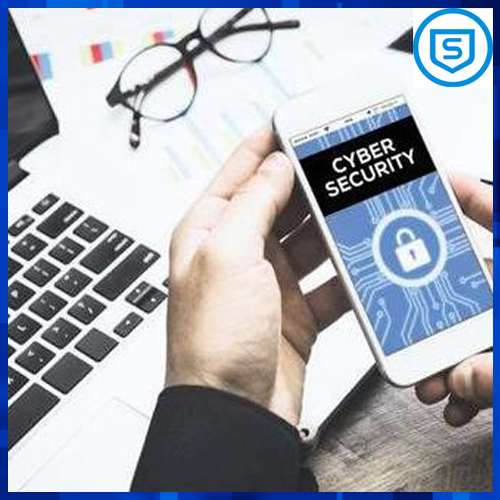 S

CYBER SECURITY