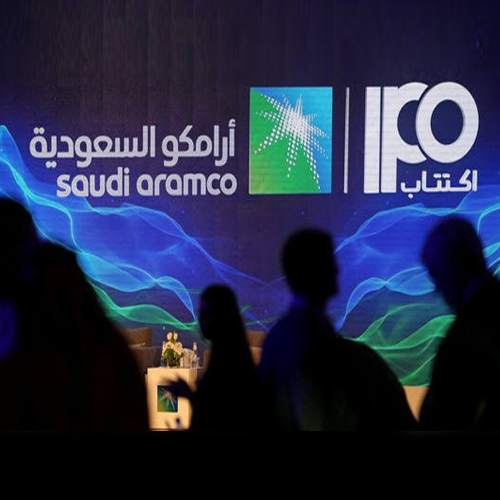 أرامكو السعودية
saudi aramco

IPO
اكتتاب