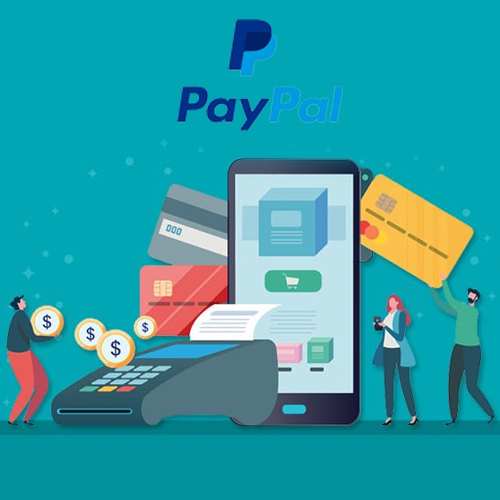 PayPal

$
$
$
$