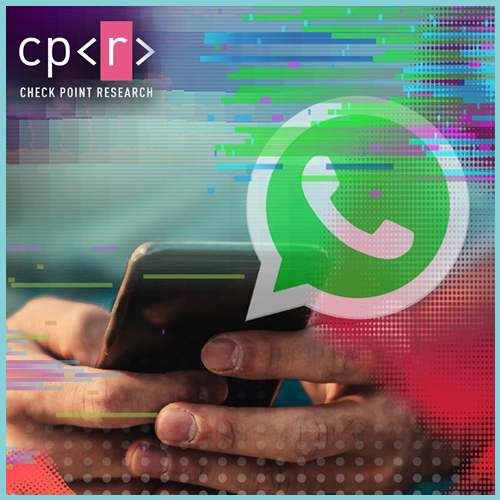 cp<r>
CHECK POINT RESEARCH