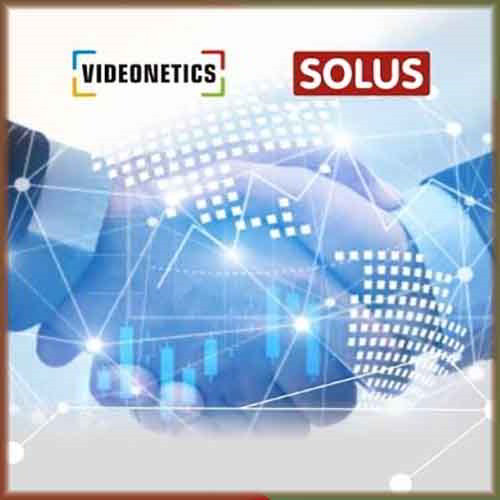 VIDEONETICS

SOLUS