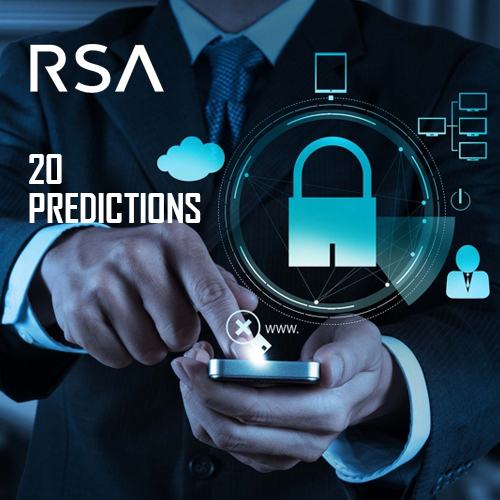 RSA

20 PREDICTIONS

www.