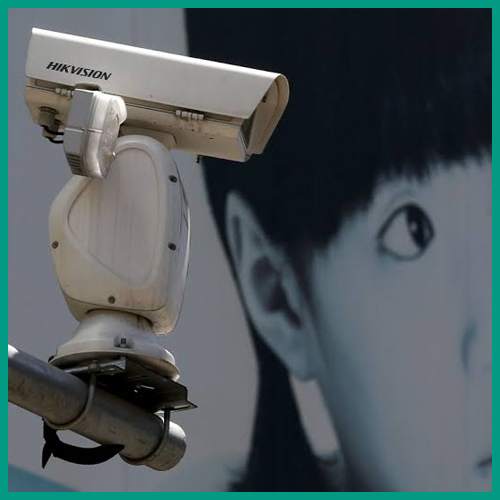 HIKVISION