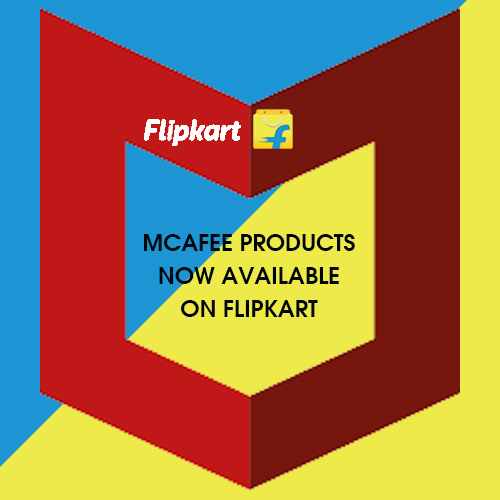 Flipkart

MCAFEE PRODUCTS NOW AVAILABLE ON FLIPKART