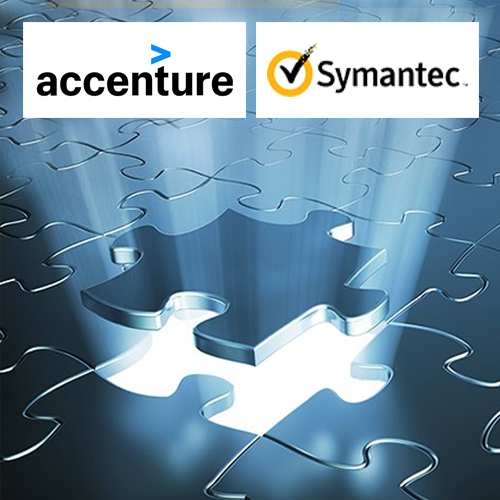 accenture

Symantec.