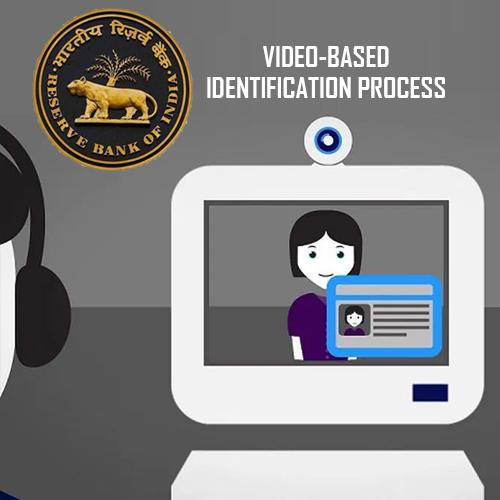 भारतीय रिज़र्व बैंक
RESERVE BANK OF INDIA

VIDEO-BASED IDENTIFICATION PROCESS