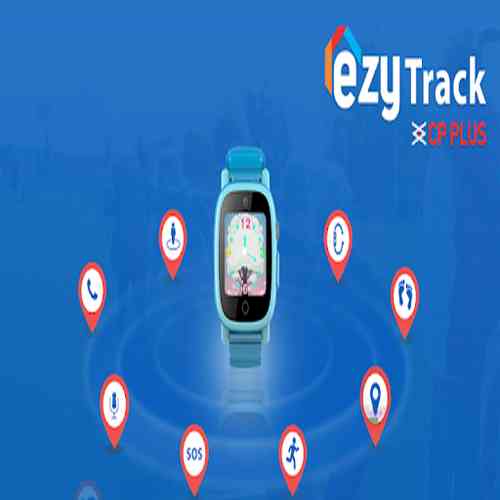 ezy Track
CP PLUS

12

SOS