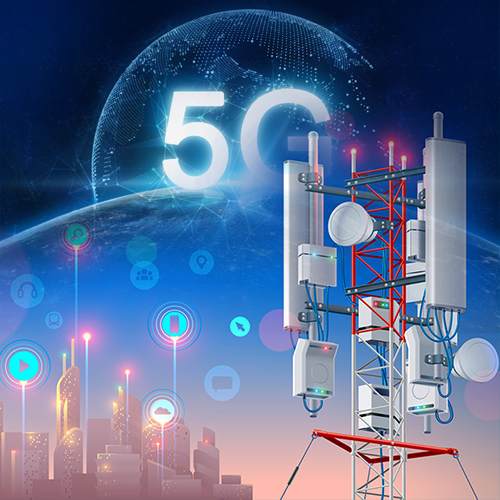 5G