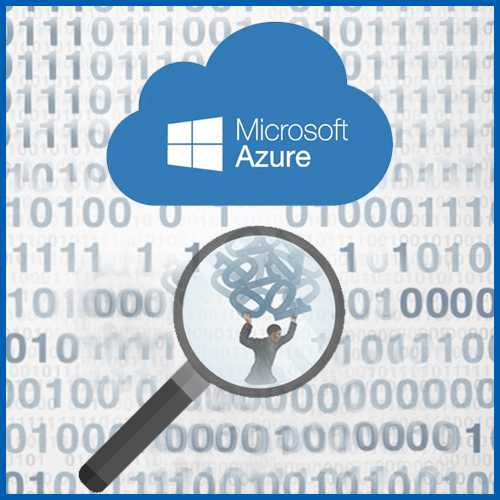 Microsoft Azure