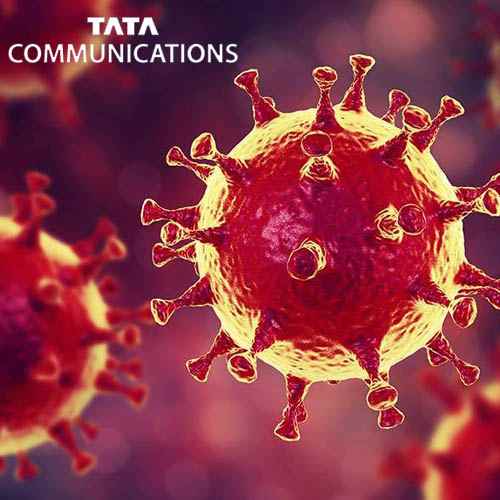 TATA
COMMUNICATIONS