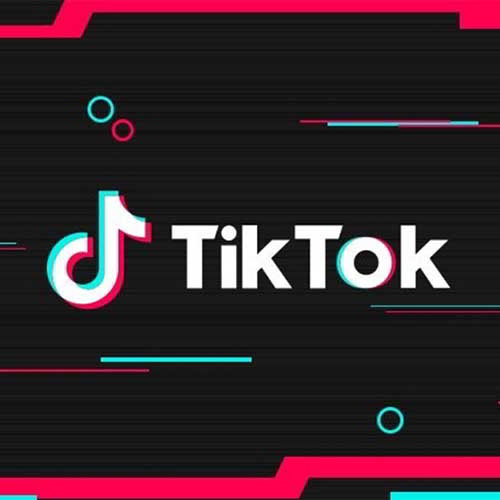 TikTok