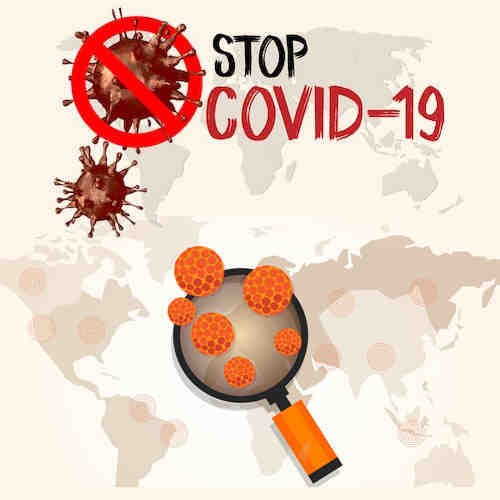 STOP
COVID-19