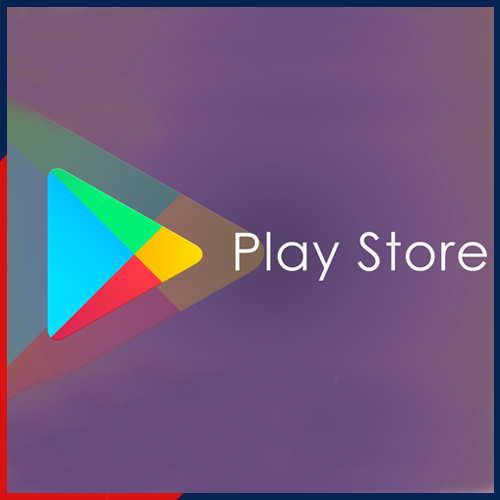 Play Store