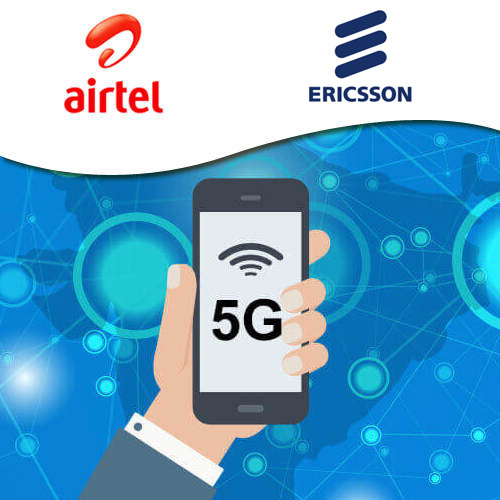 airtel

ERICSSON

5G