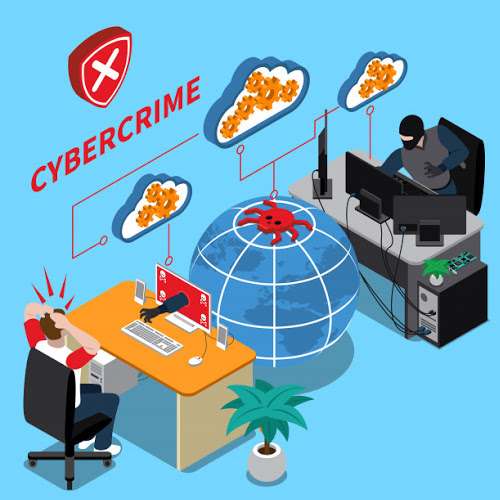 CYBERCRIME