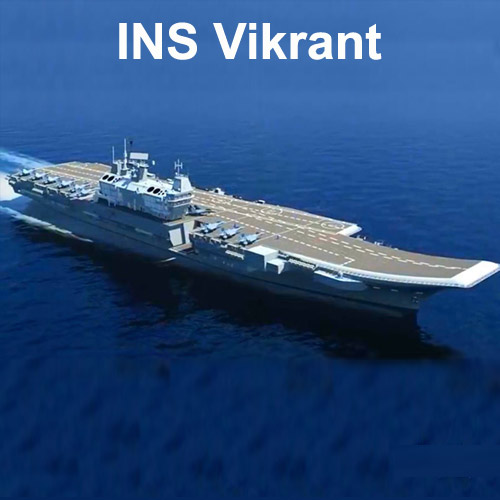 INS Vikrant