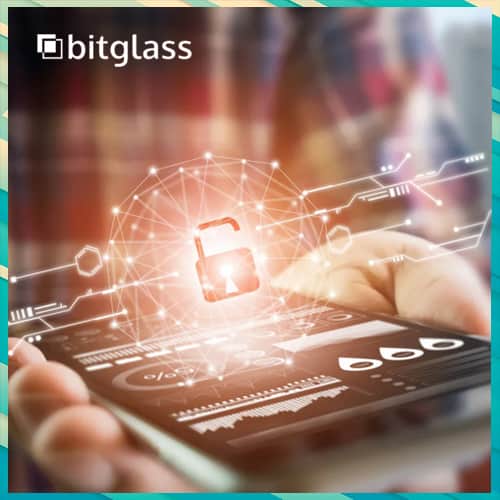 bitglass