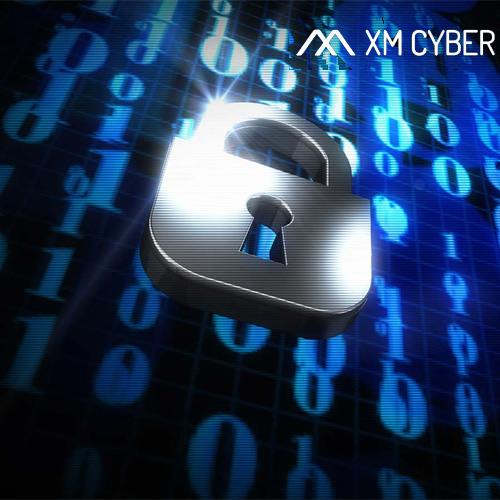 XM CYBER