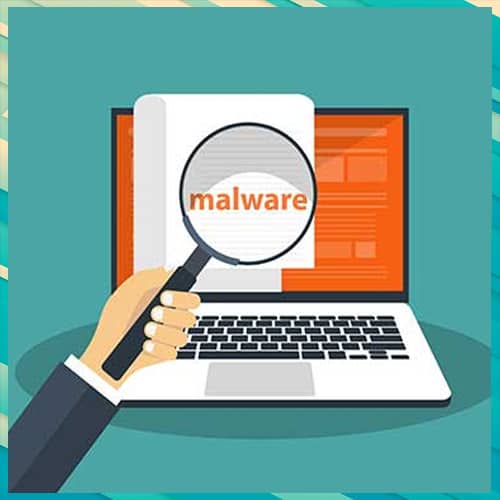 malware