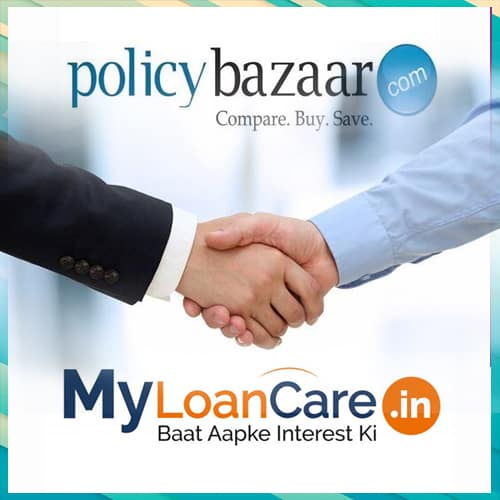 policybazaar com
Compare. Buy. Save.

MyLoanCare .in
Baat Aapke Interest Ki