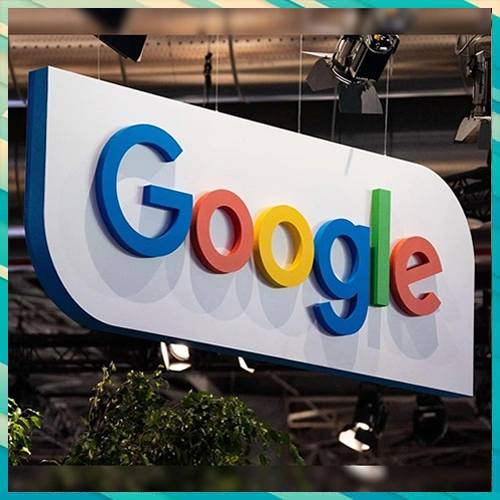 Google