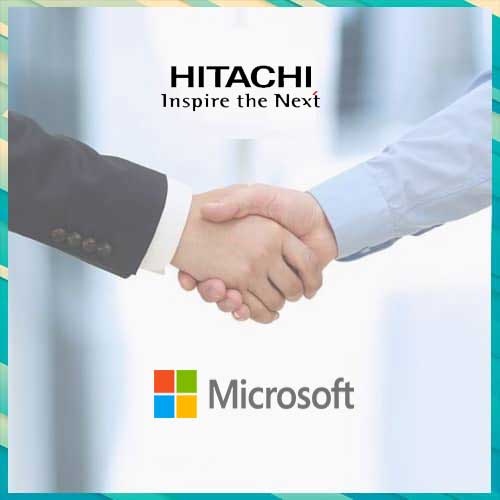 HITACHI
Inspire the Next

Microsoft