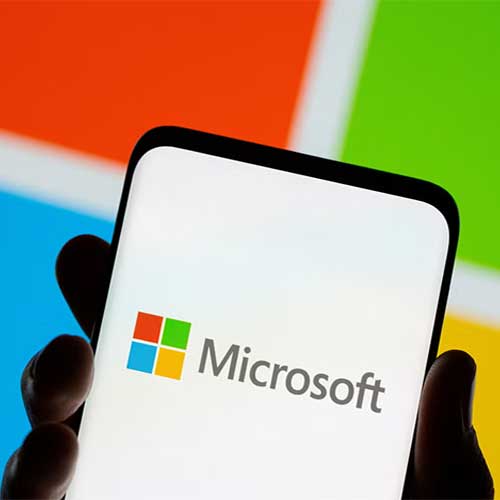 Microsoft